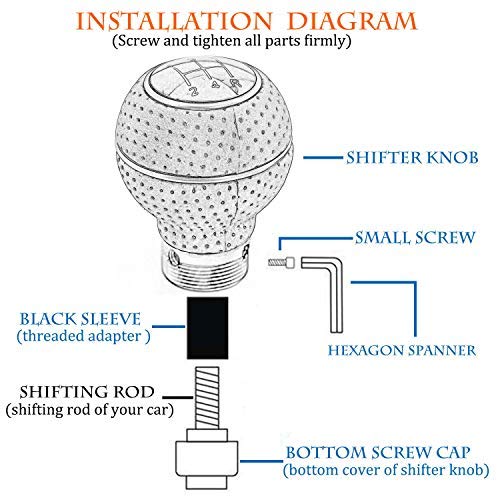 INSTALLATION DIAGRAM
(Screw and tighten all parts firmly)

2 4 R

SHIFTER KNOB

SMALL SCREW

BLACK SLEEVE
(threaded adapter )

HEXAGON SPANNER

SHIFTING ROD
(shifting rod of your car)

BOTTOM SCREW CAP
(bottom cover of shifter knob)