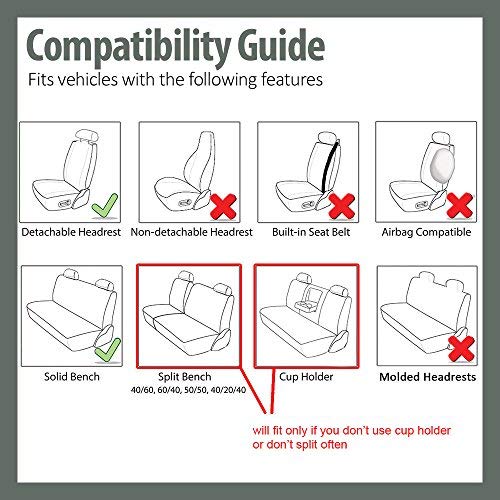 Compatibility Guide
Fits vehicles with the following features

Detachable Headrest

Non-detachable Headrest

Built-in Seat Belt

Airbag Compatible

Solid Bench

Split Bench
40/60, 60/40, 50/50, 40/20/40

Cup Holder

Molded Headrests

will fit only if you don't use cup holder or don't split often